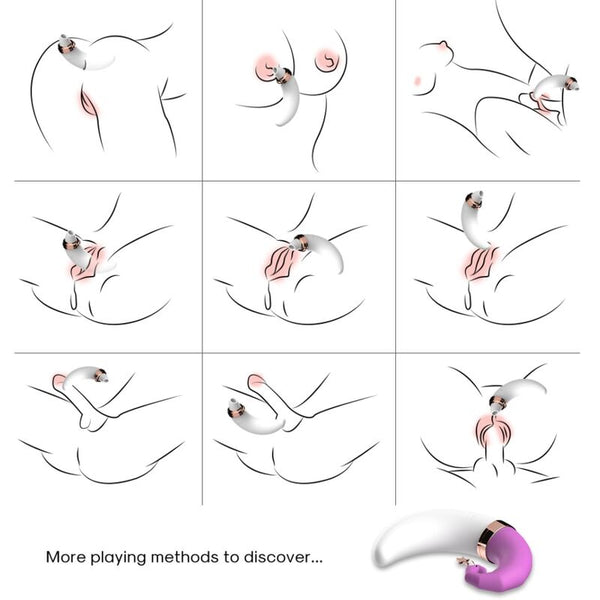 More playing methods to discover...