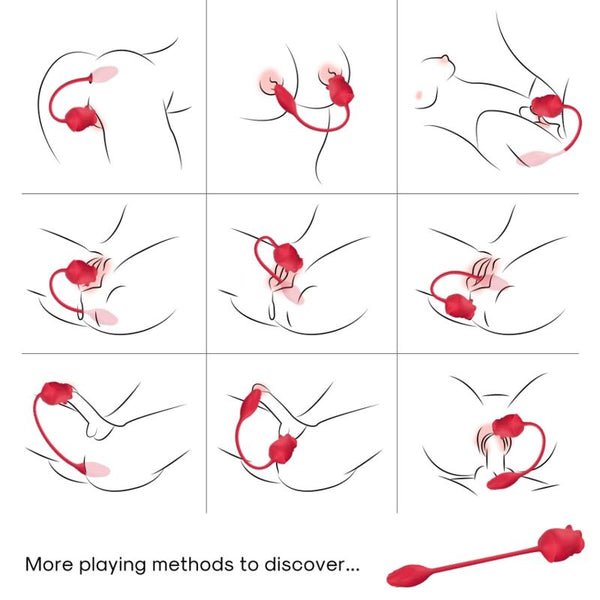 More playing methods to discover...